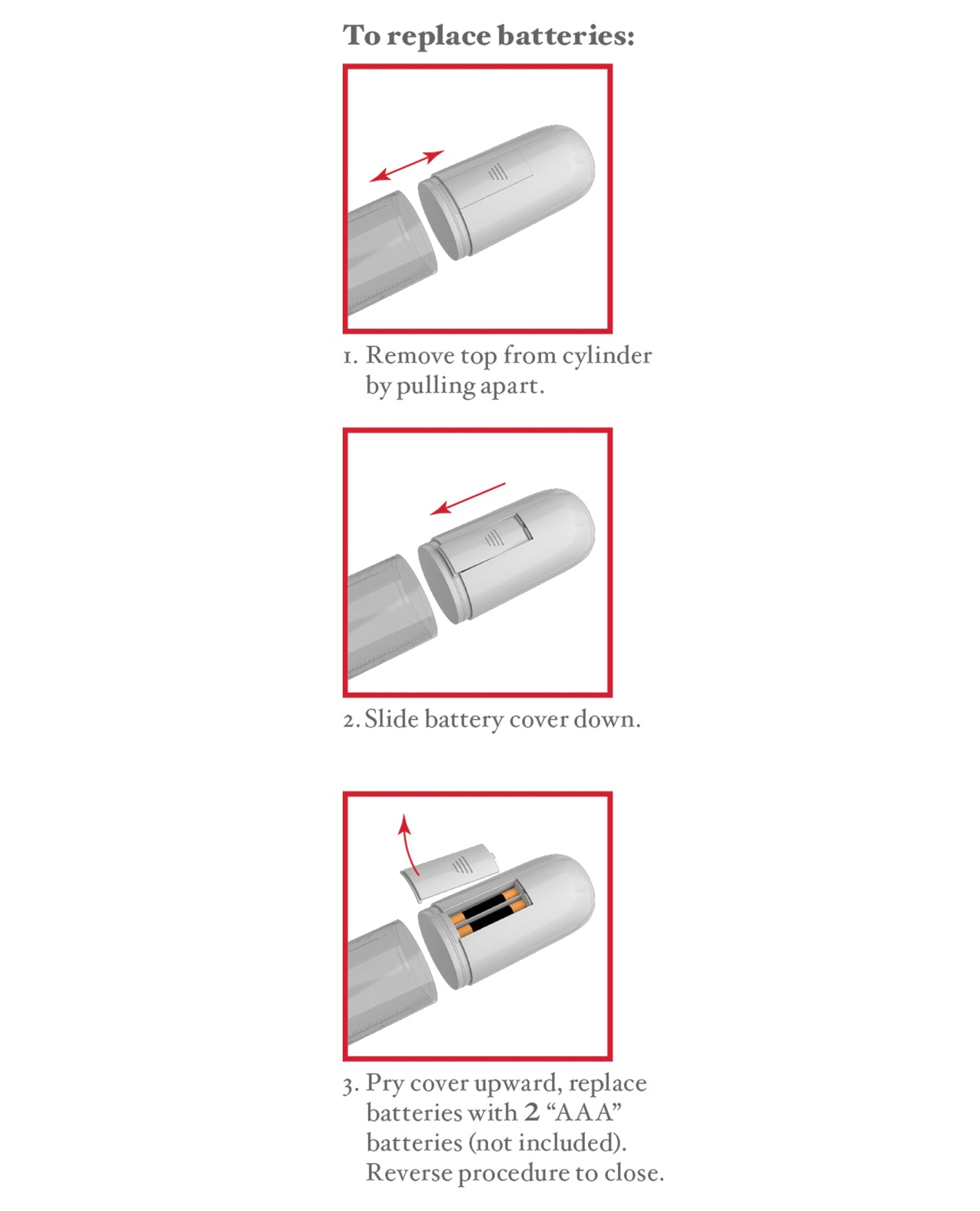 To replace batteries:

1. Remove top from cylinder by pulling apart.

2. Slide battery cover down.

3. Pry cover upward, replace batteries with 2 “AAA” batteries (not included). Reverse procedure to close.