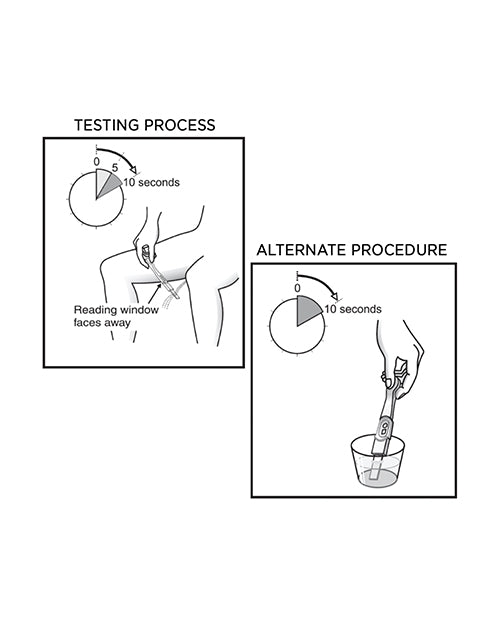 TESTING PROCESS

0
5
10 seconds

Reading window faces away

ALTERNATE PROCEDURE

0
10 seconds