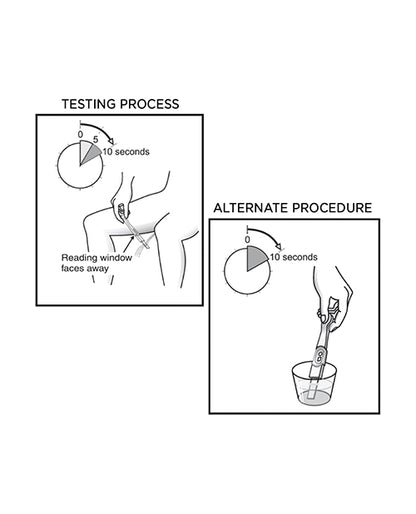 TESTING PROCESS

0
5
10 seconds

Reading window faces away

ALTERNATE PROCEDURE

0
10 seconds