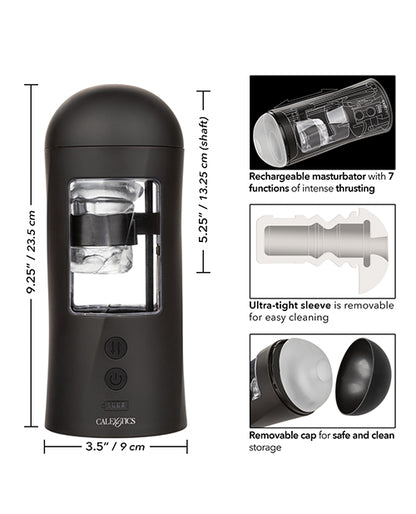 9.25" / 23.5 cm

5.25" / 13.25 cm (shaft)

CALEXOTICS

3.5" / 9 cm

Rechargeable masturbator with 7 functions of intense thrusting

Ultra-tight sleeve is removable for easy cleaning

Removable cap for safe and clean storage